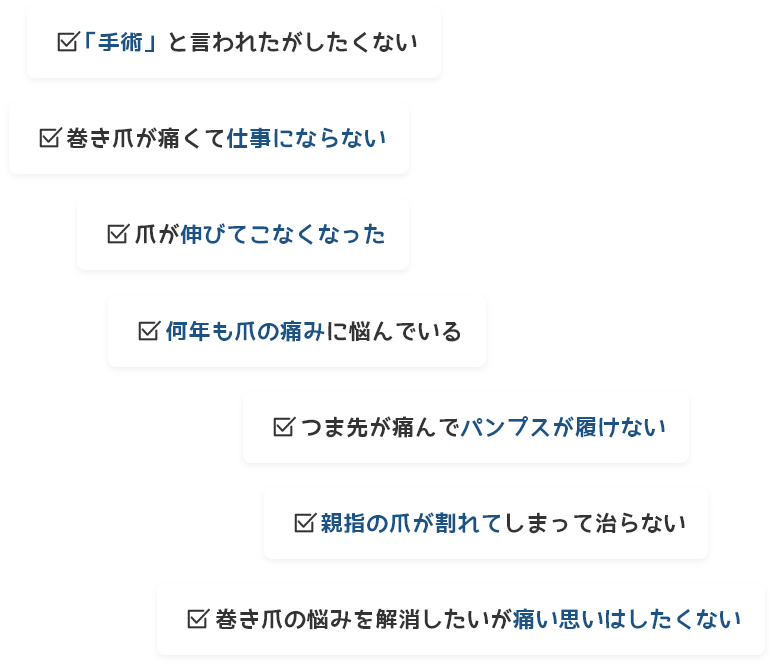 ☑「手術」と言われたがしたくない

☑巻き爪が痛くて仕事にならない

☑爪が伸びてこなくなった

☑何年も爪の痛みに悩んでいる

☑つま先が痛んでパンプスが履けない

☑親指の爪が割れてしまって治らない

☑巻き爪の悩みを解消したいが痛い思いはしたくない